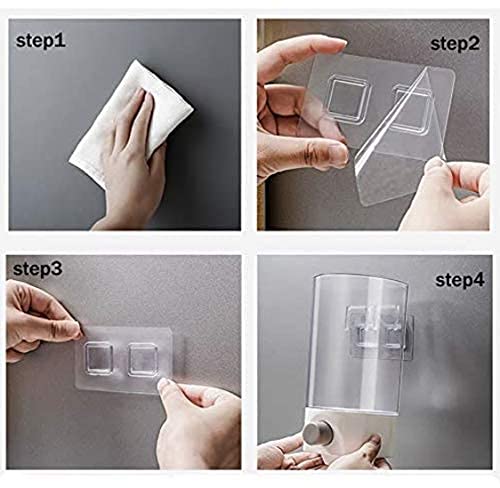 step1

step2

step3

step4