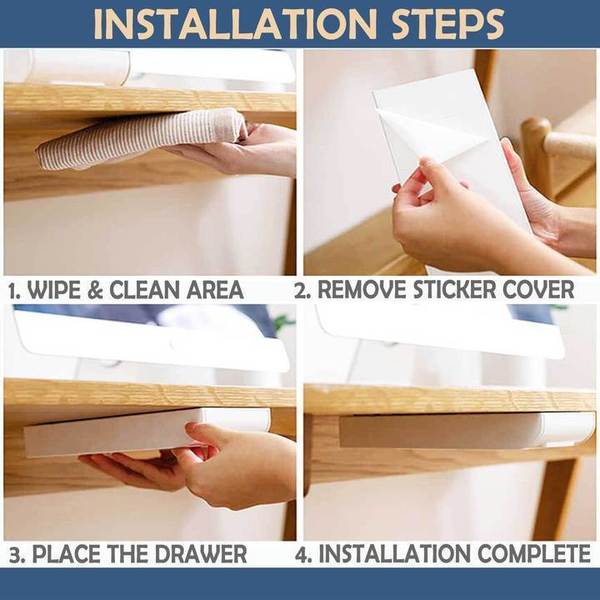 INSTALLATION STEPS

1. WIPE & CLEAN AREA

2. REMOVE STICKER COVER

3. PLACE THE DRAWER

4. INSTALLATION COMPLETE