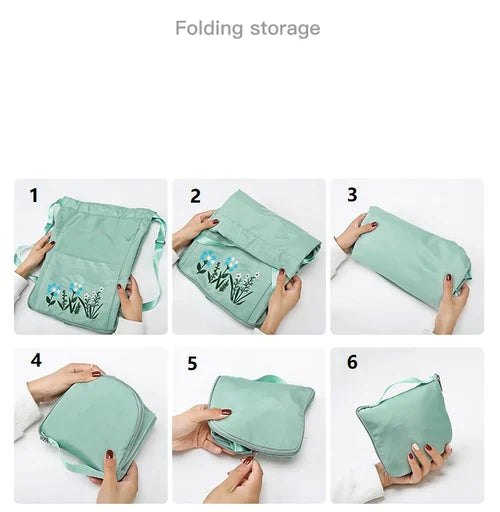 Folding storage

1

2

3

4

5

6