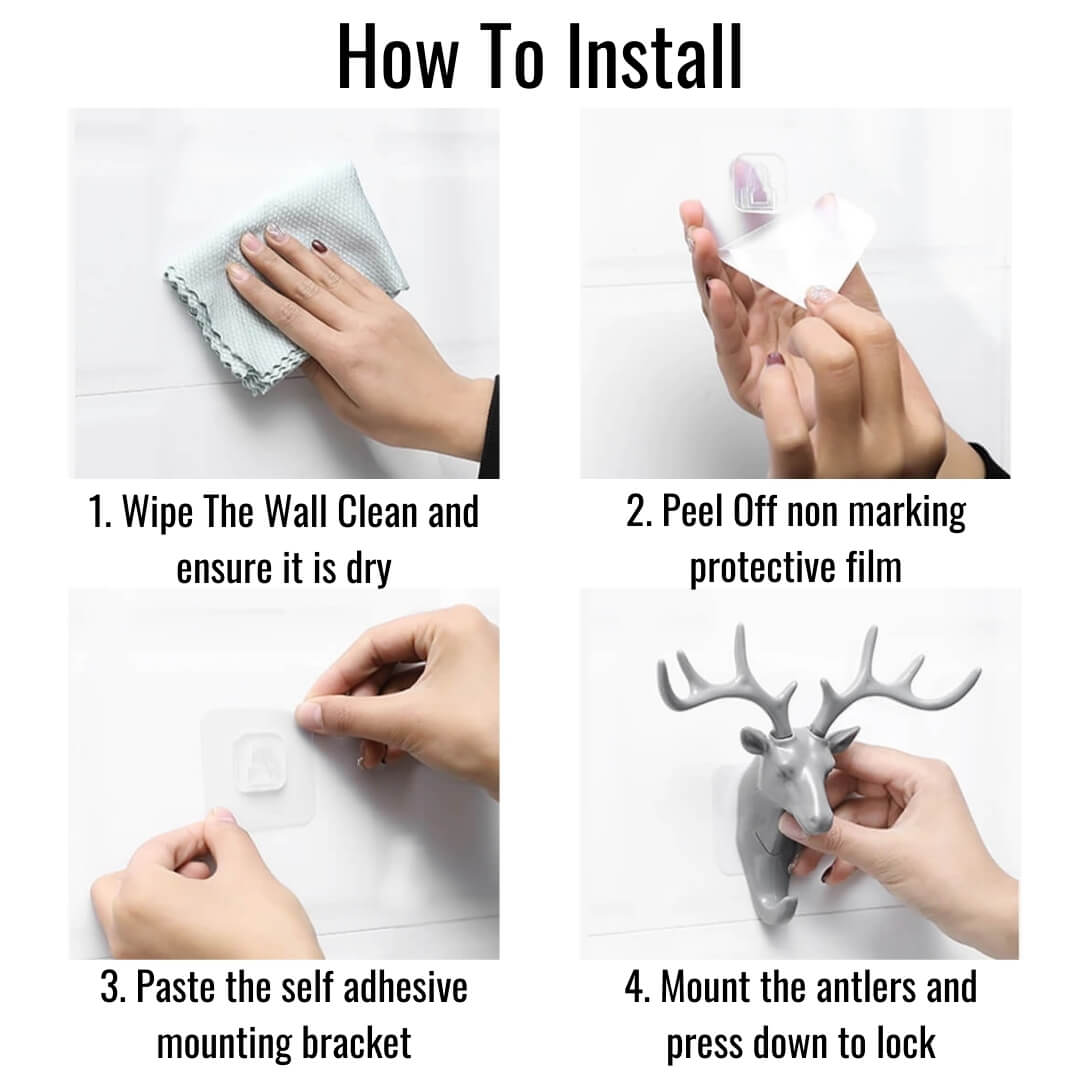 How To Install

1. Wipe The Wall Clean and ensure it is dry

2. Peel Off non marking protective film

3. Paste the self adhesive mounting bracket

4. Mount the antlers and press down to lock